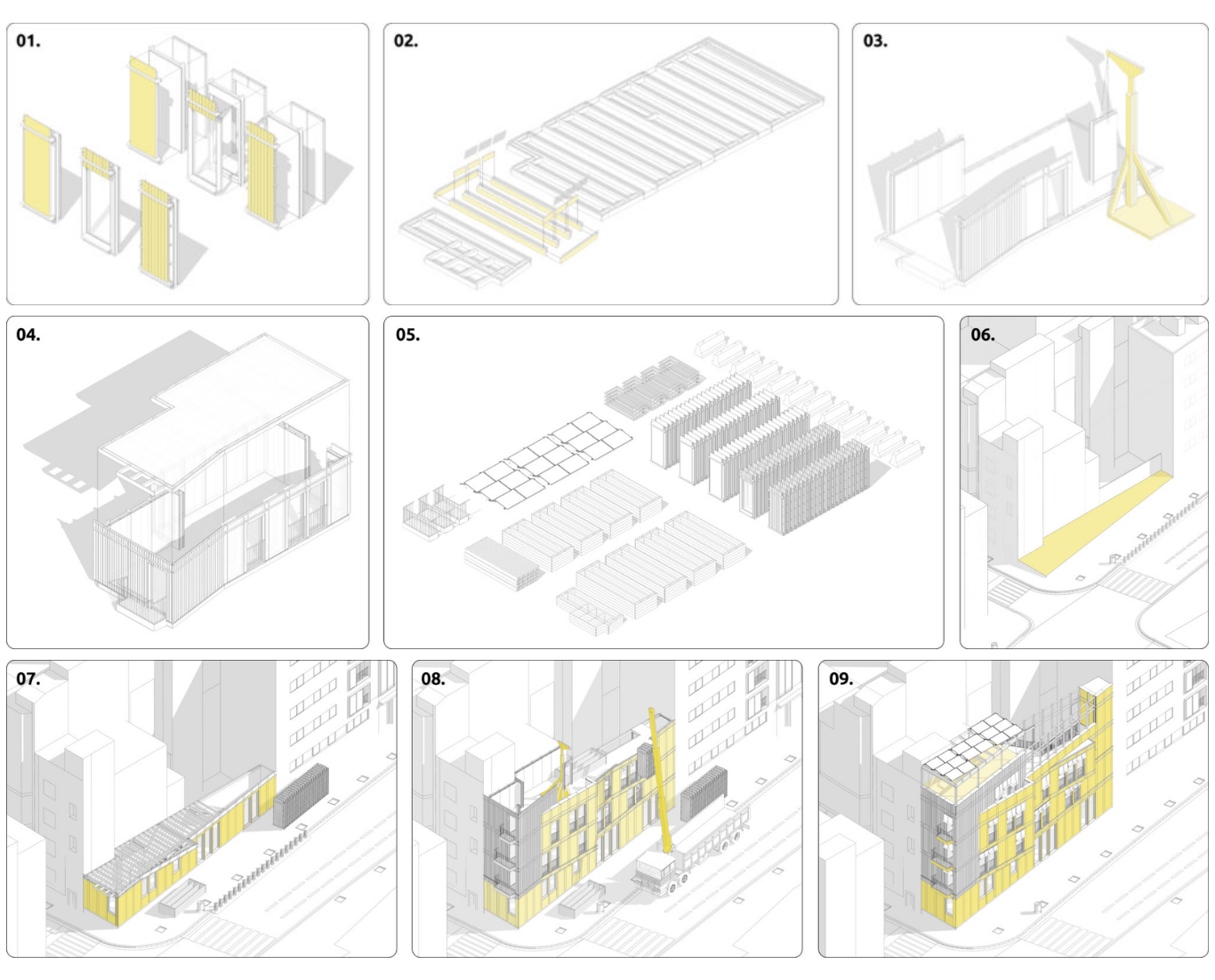 01.

02.

03.

04.

05.

06.

07.

08.

09.